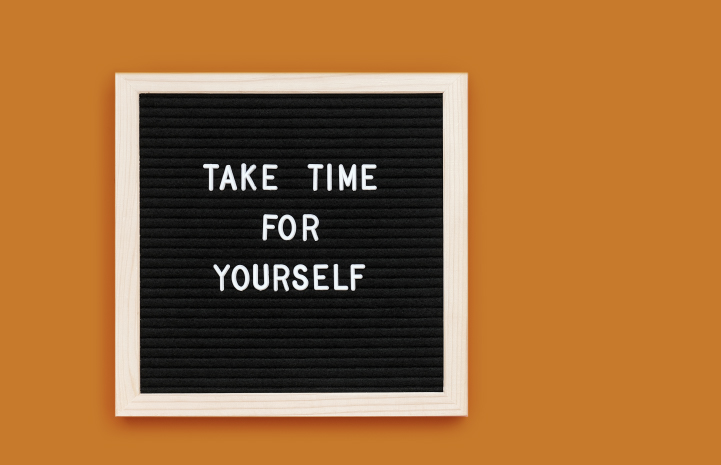 TAKE TIME
FOR
YOURSELF